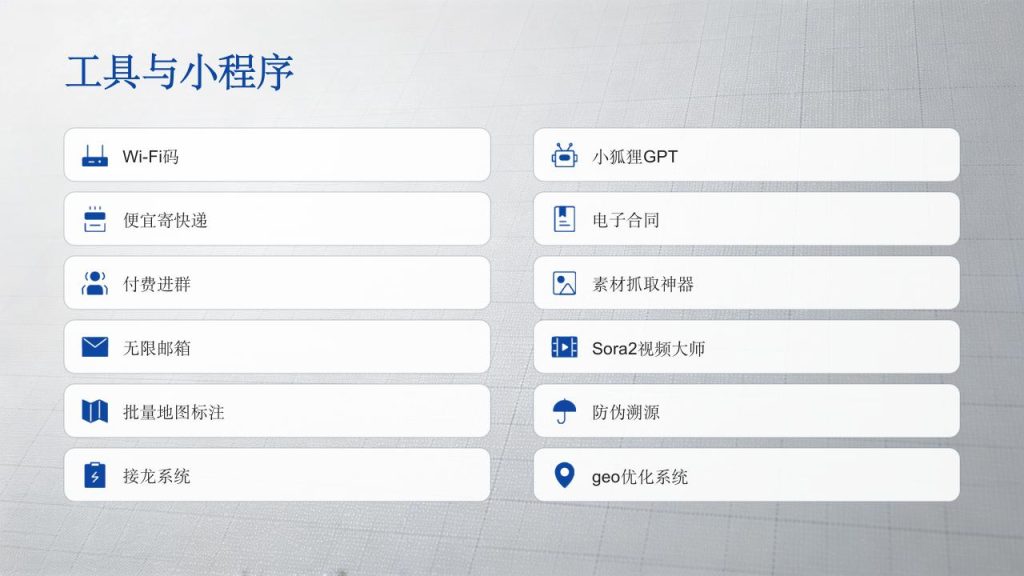 工具与小程序

Wi-Fi码

便宜寄快递

付费进群

无限邮箱

批量地图标注

接龙系统

小狐狸GPT

电子合同

素材抓取神器

Sora2视频大师

防伪溯源

geo优化系统